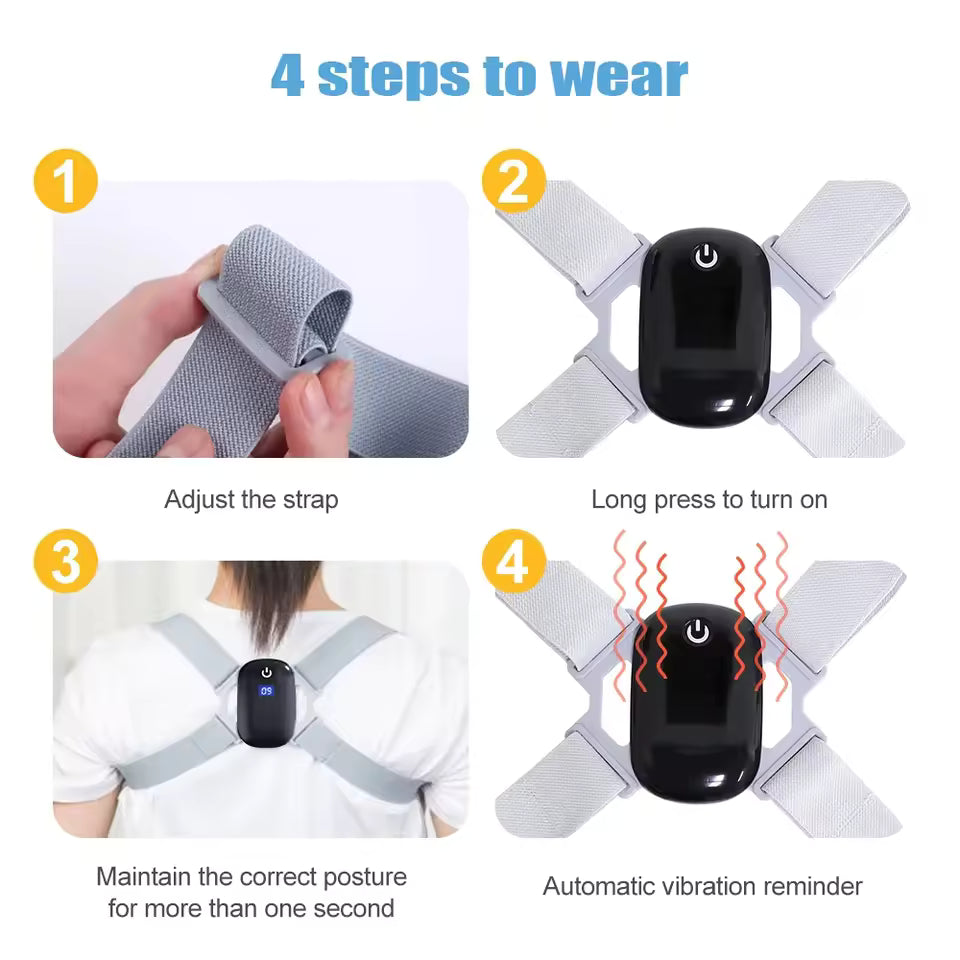 4 steps to wear

1

Adjust the strap

2

Long press to turn on

3

09

Maintain the correct posture for more than one second

4

Automatic vibration reminder