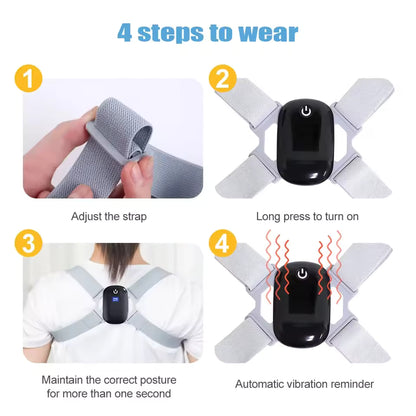 4 steps to wear

1

Adjust the strap

2

Long press to turn on

3

Maintain the correct posture for more than one second

4

Automatic vibration reminder